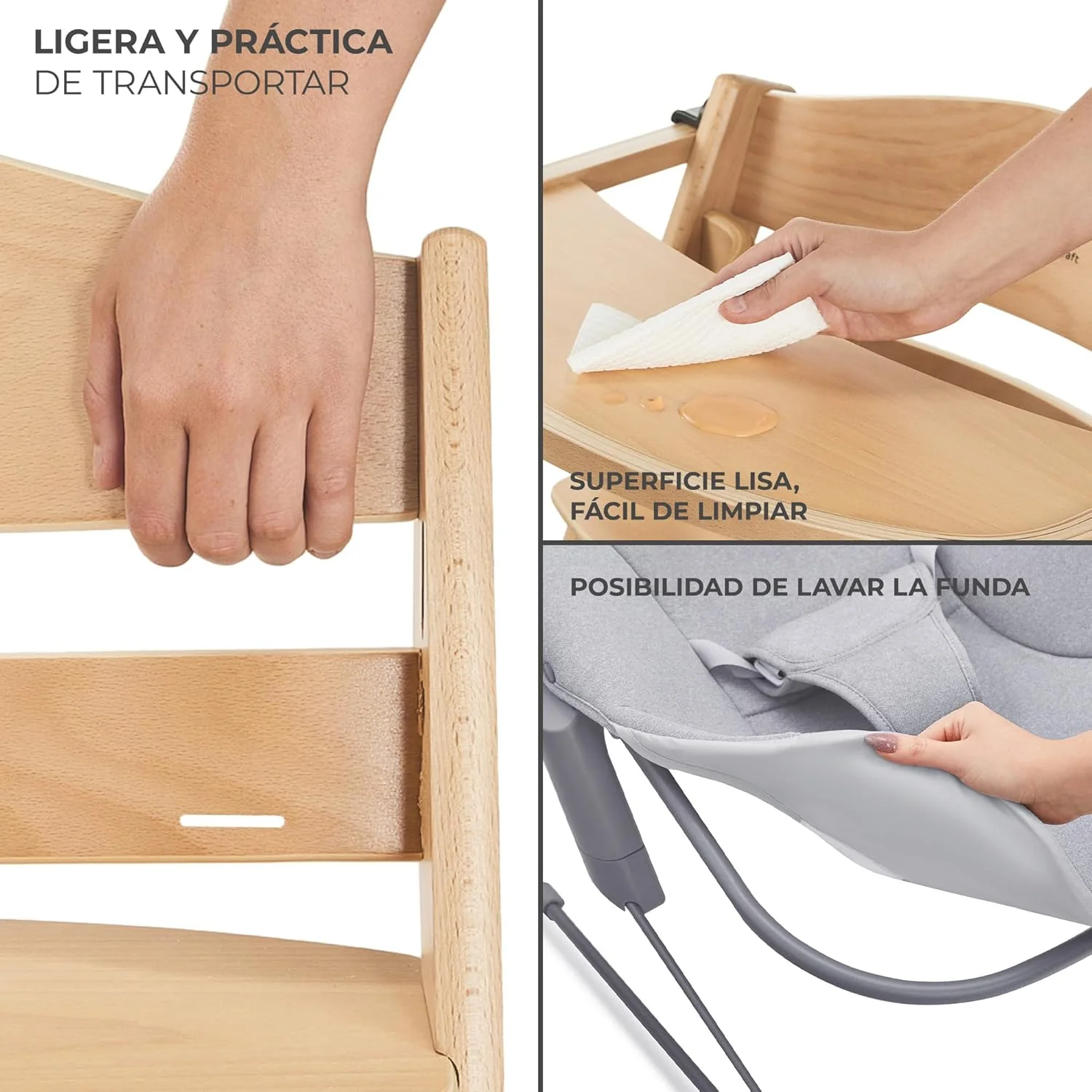 LIGERA Y PRÁCTICA
DE TRANSPORTAR

SUPERFICIE LISA,
FÁCIL DE LIMPIAR

POSIBILIDAD DE LAVAR LA FUNDA